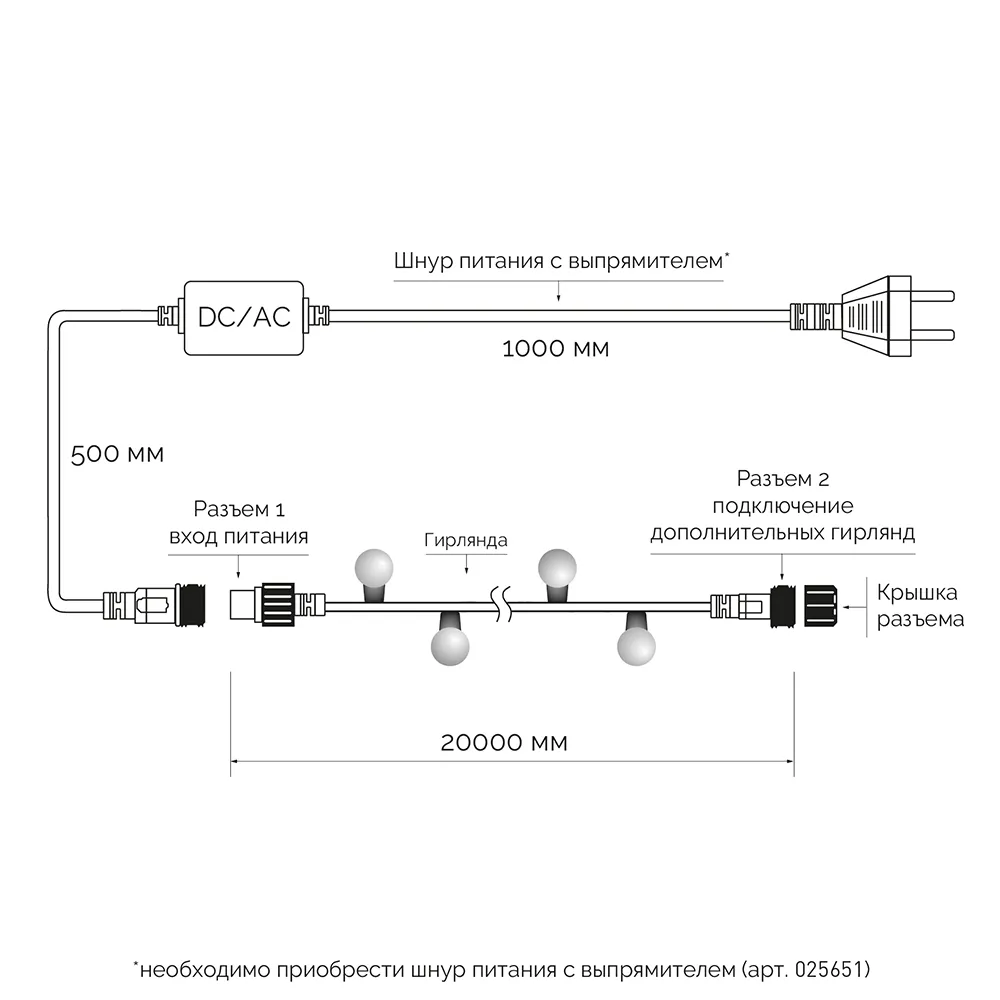 Шнур питания с выпрямителем*

DC/AC

1000 мм

500 мм

Разъем 1
вход питания

Гирлянда

Разъем 2
подключение
дополнительных гирлянд

Крышка
разъема

20000 мм

*необходимо приобрести шнур питания с выпрямителем (арт. 025651)